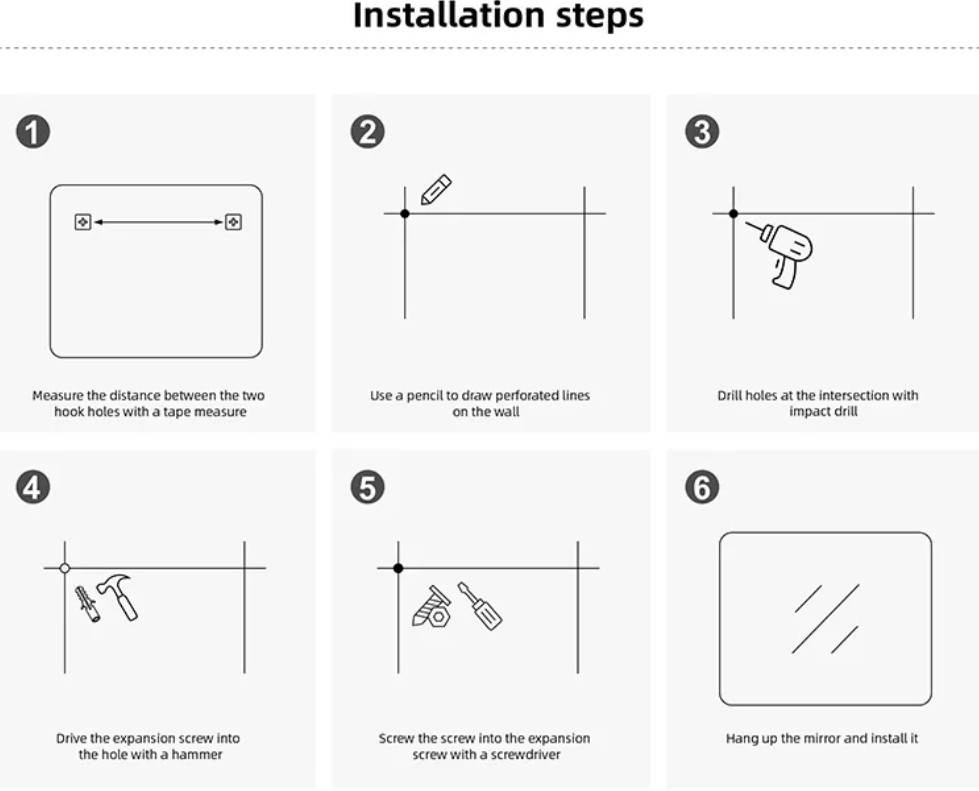 Installation steps

1
Measure the distance between the two hook holes with a tape measure

2
Use a pencil to draw perforated lines on the wall

3
Drill holes at the intersection with impact drill

4
Drive the expansion screw into the hole with a hammer

5
Screw the screw into the expansion screw with a screwdriver

6
Hang up the mirror and install it