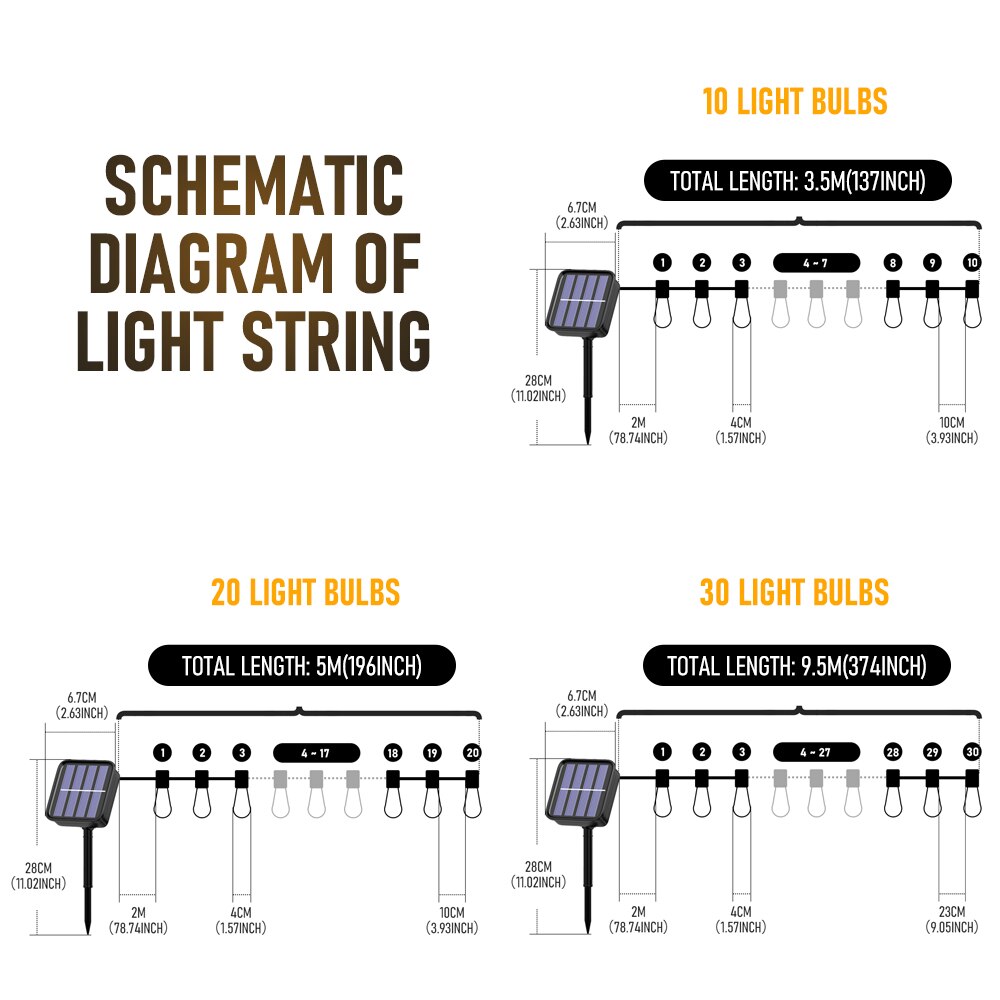 SCHEMATIC DIAGRAM OF LIGHT STRING

10 LIGHT BULBS

TOTAL LENGTH: 3.5M(137INCH)

6.7CM
(2.63INCH)

1 2 3 4 ~ 7 8 9 10

28CM
(11.02INCH)

2M
(78.74INCH)

4CM
(1.57INCH)

10CM
(3.93INCH)

20 LIGHT BULBS

TOTAL LENGTH: 5M(196INCH)

6.7CM
(2.63INCH)

1 2 3 4 ~ 17 18 19 20

28CM
(11.02INCH)

2M
(78.74INCH)

4CM
(1.57INCH)

10CM
(3.93INCH)

30 LIGHT BULBS

TOTAL LENGTH: 9.5M(374INCH)

6.7CM
(2.63INCH)

1 2 3 4 ~ 27 28 29 30

28CM
(11.02INCH)

2M
(78.74INCH)

4CM
(1.57INCH)

23CM
(9.05INCH)